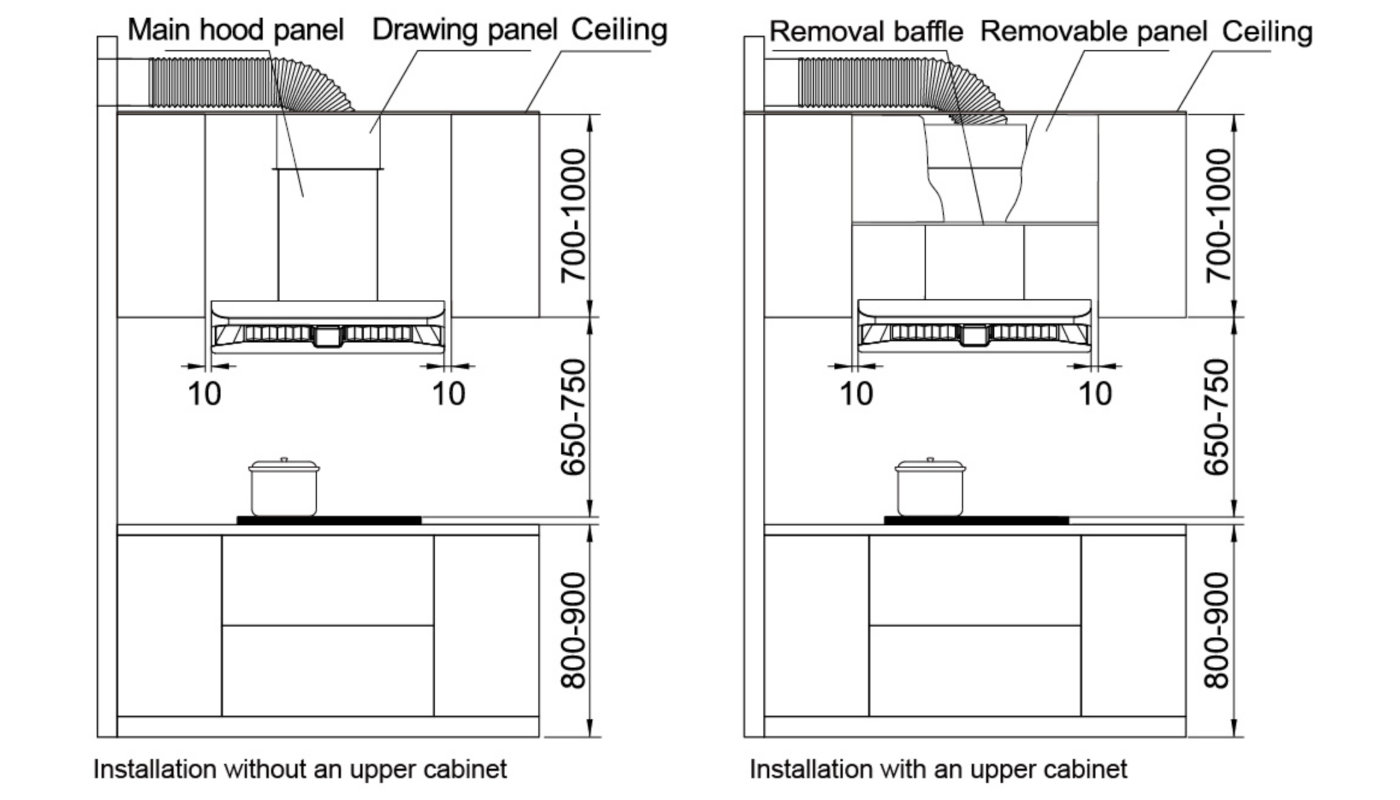 Main hood panel Drawing panel Ceiling

700-1000

10 10

650-750

800-900

Installation without an upper cabinet

Removal baffle Removable panel Ceiling

700-1000

10 10

650-750

800-900

Installation with an upper cabinet